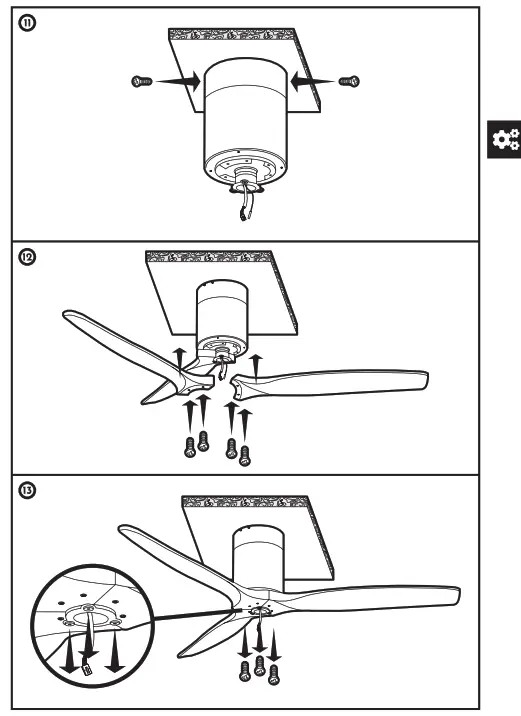 11

12

13