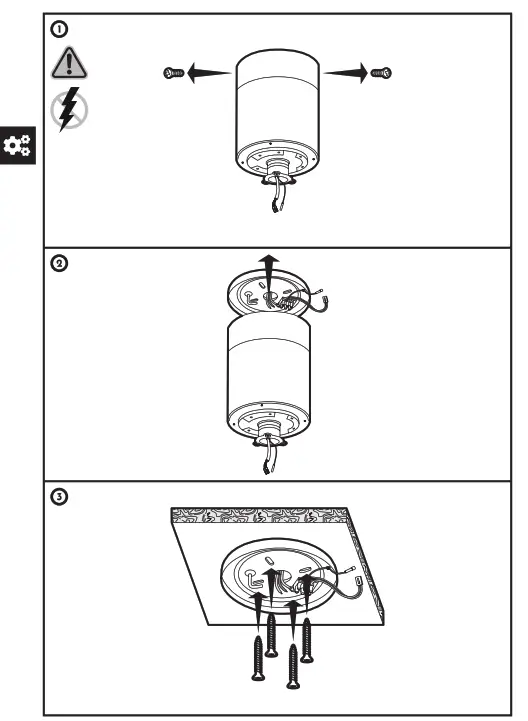 1

2

3