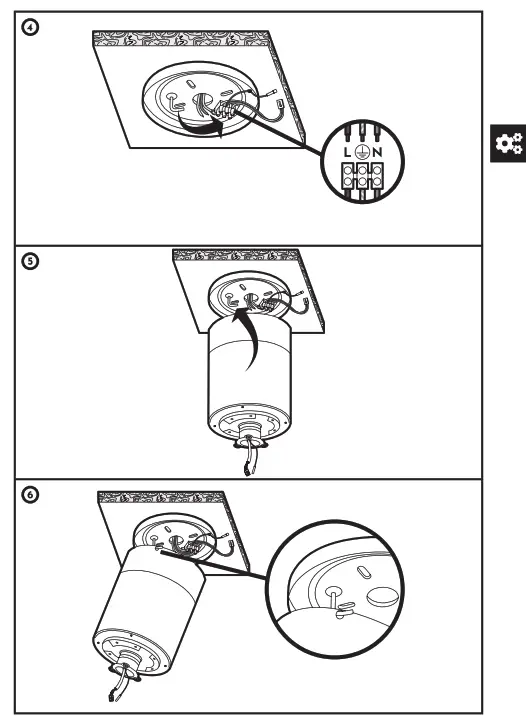 4

L N

5

6