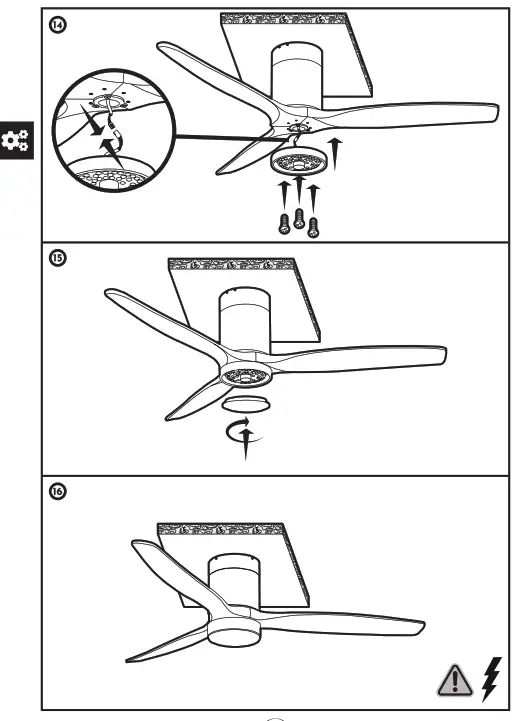 14

15

16