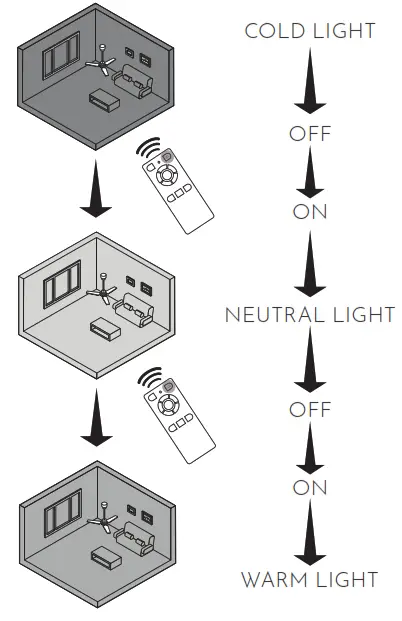 COLD LIGHT

OFF

ON

NEUTRAL LIGHT

OFF

ON

WARM LIGHT