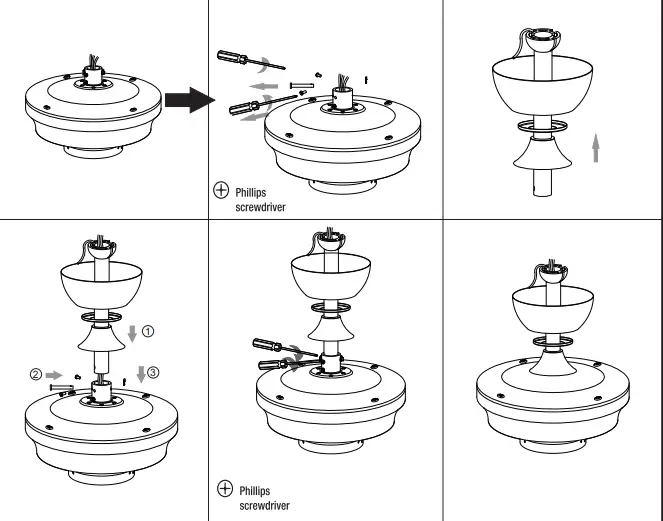 Phillips screwdriver

① ② ③

Phillips screwdriver