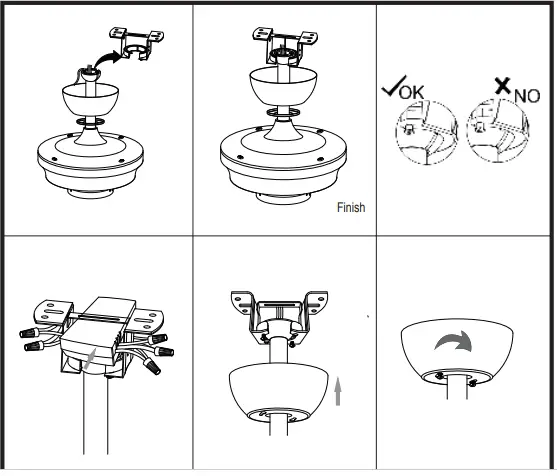 Finish

OK

NO