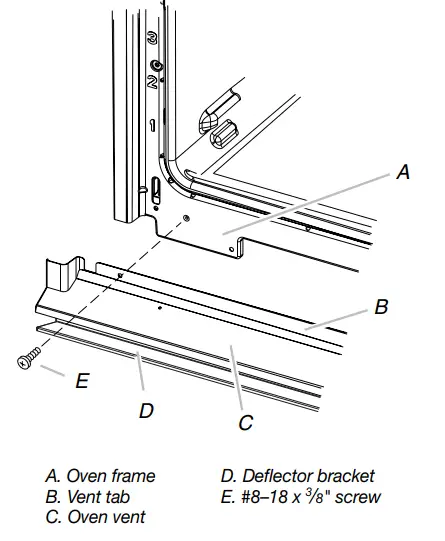 3
2
1
A
B
E
D
C

A. Oven frame
B. Vent tab
C. Oven vent

D. Deflector bracket
E. #8–18 x $\frac{3}{8}$" screw