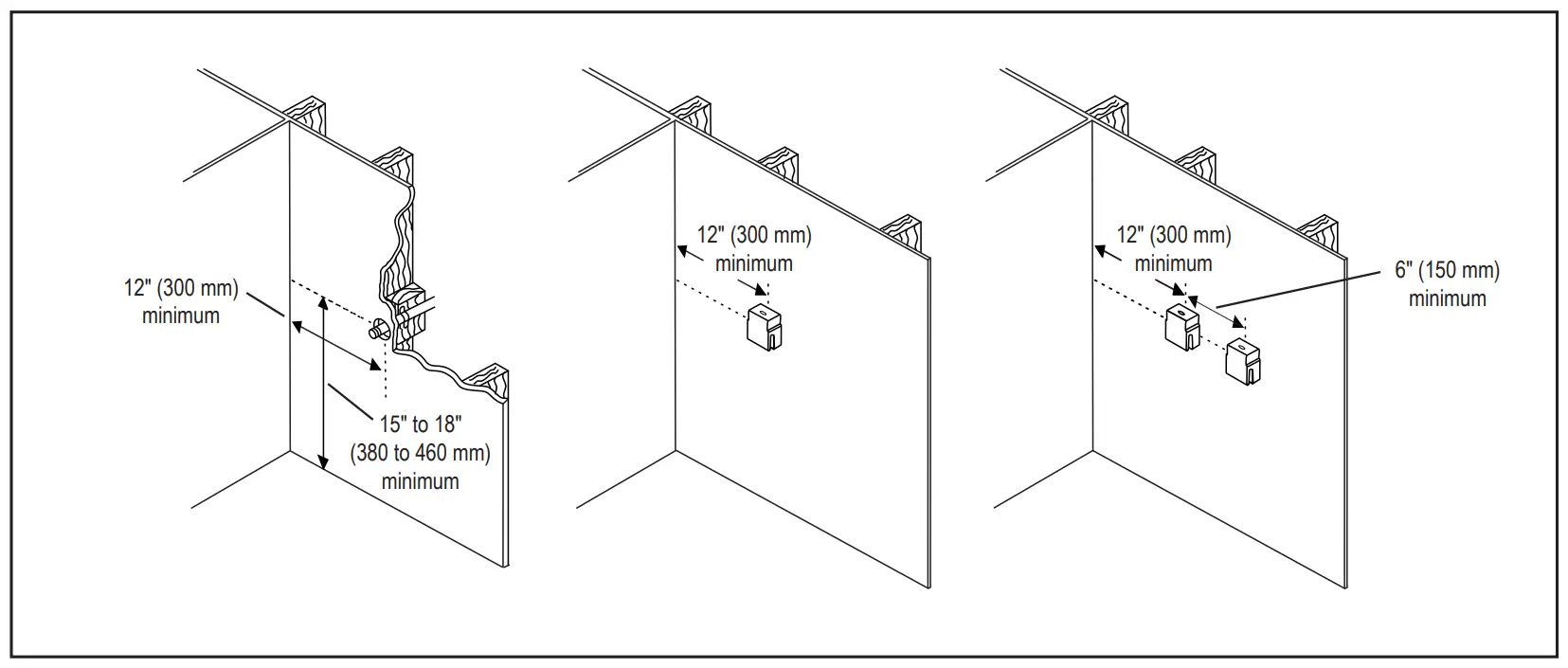 12" (300 mm)
minimum

15" to 18"
(380 to 460 mm)
minimum

12" (300 mm)
minimum

12" (300 mm)
minimum

6" (150 mm)
minimum