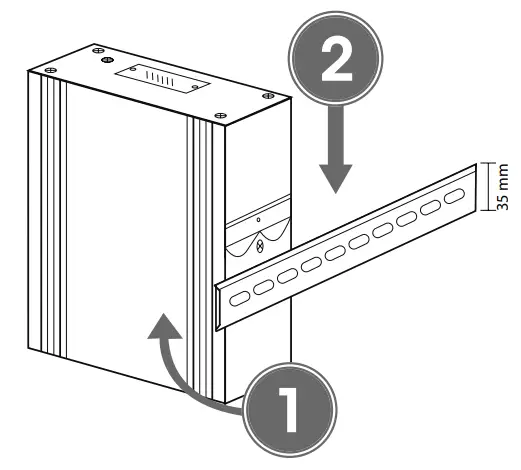 2

35 mm

1