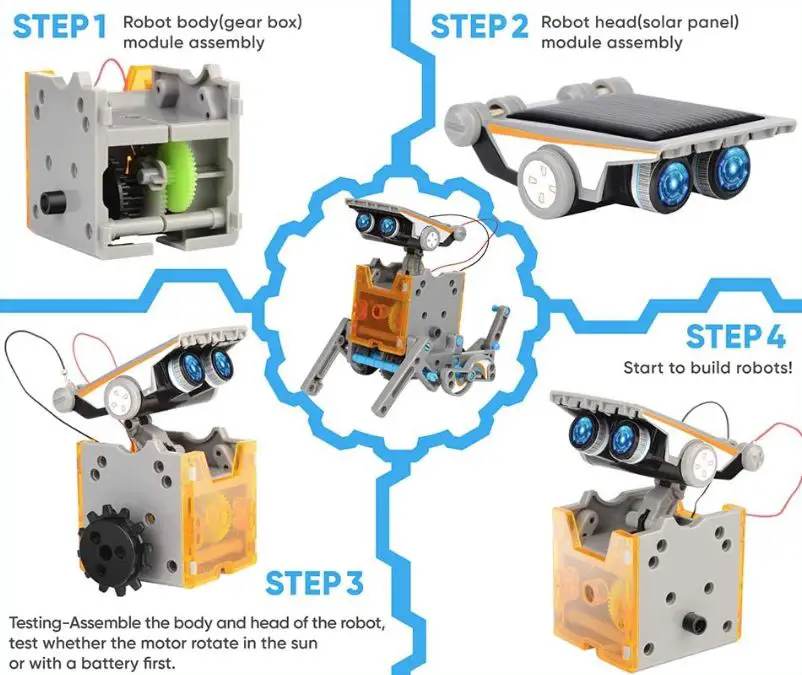 STEP 1 Robot body(gear box) module assembly

STEP 2 Robot head(solar panel) module assembly

STEP 4
Start to build robots!

STEP 3
Testing-Assemble the body and head of the robot, test whether the motor rotate in the sun or with a battery first.