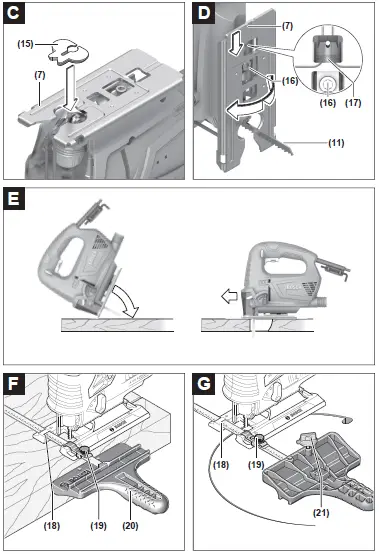 C

(15)

(7)

D

(7)

(16)

(16)

(17)

(11)

E

F

(18)

(19)

(20)

G

(18)

(19)

(21)