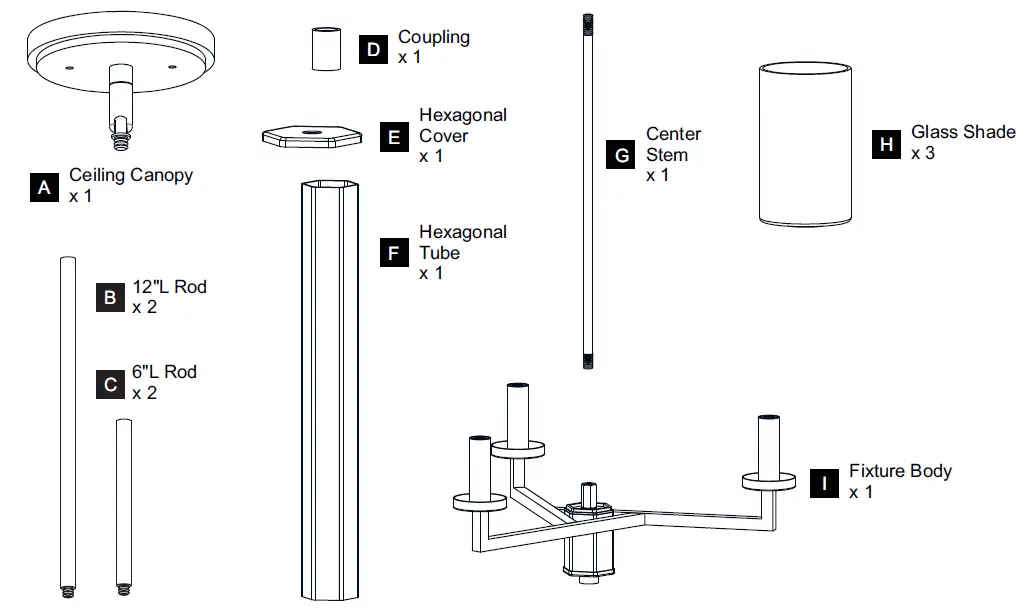 A Ceiling Canopy x 1

B 12"L Rod x 2

C 6"L Rod x 2

D Coupling x 1

E Hexagonal Cover x 1

F Hexagonal Tube x 1

G Center Stem x 1

H Glass Shade x 3

I Fixture Body x 1