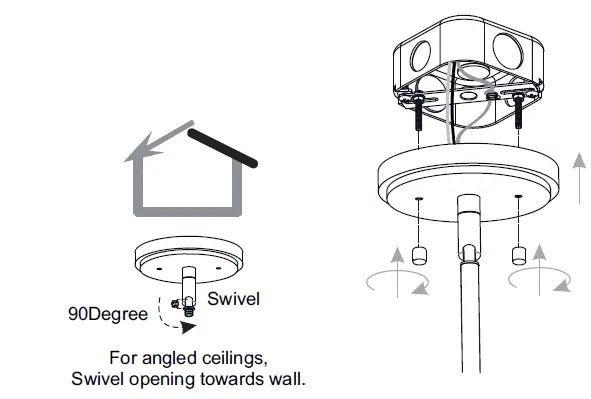 Swivel

90Degree

For angled ceilings,
Swivel opening towards wall.