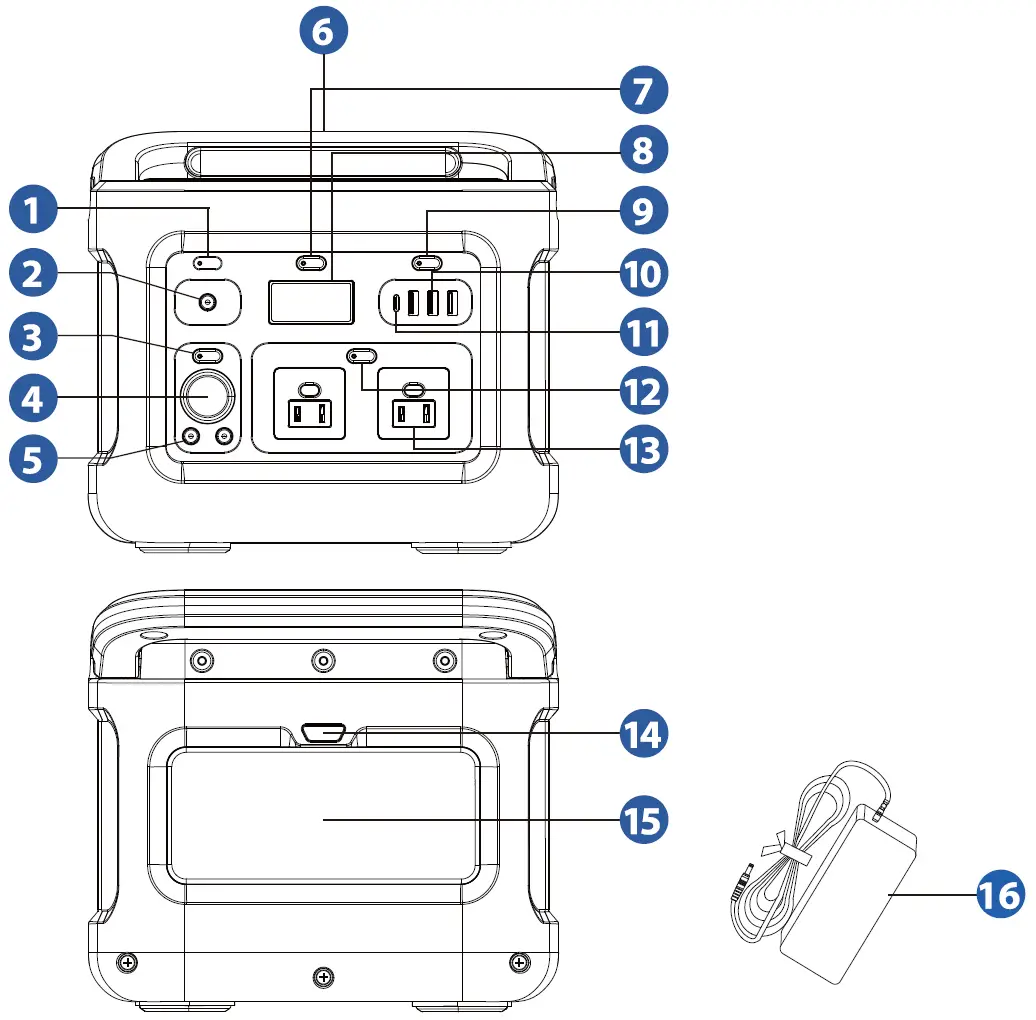 6
7
8
1
9
2
10
3
11
4
12
5
13
14
15
16