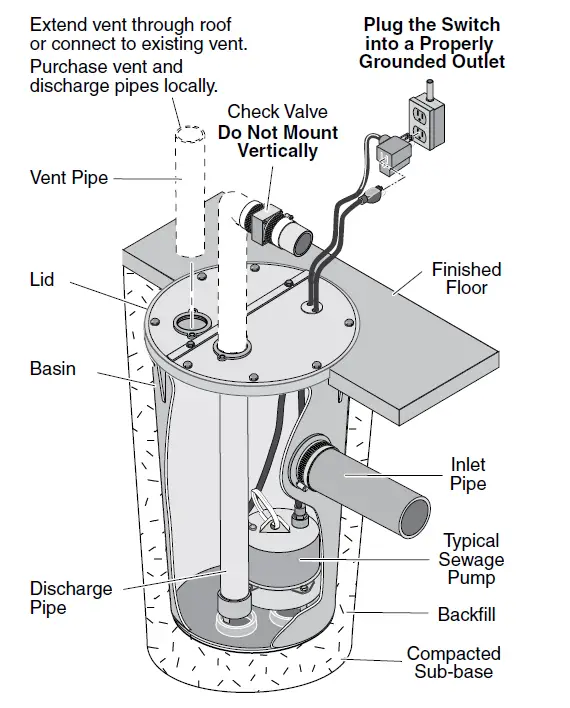 Extend vent through roof or connect to existing vent.
Purchase vent and discharge pipes locally.

Plug the Switch into a Properly Grounded Outlet

Check Valve
Do Not Mount Vertically

Vent Pipe

Lid

Finished Floor

Basin

Inlet Pipe

Typical Sewage Pump

Discharge Pipe

Backfill

Compacted Sub-base