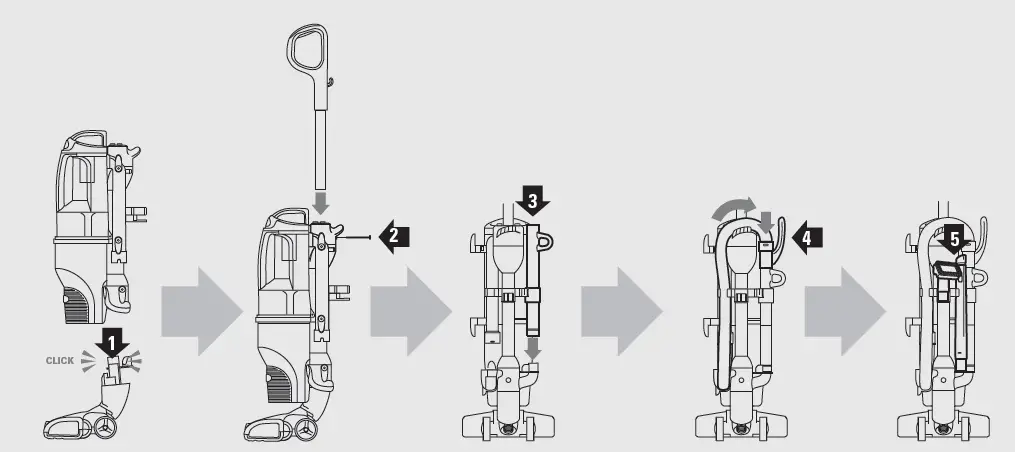 CLICK
1
2
3
4
5