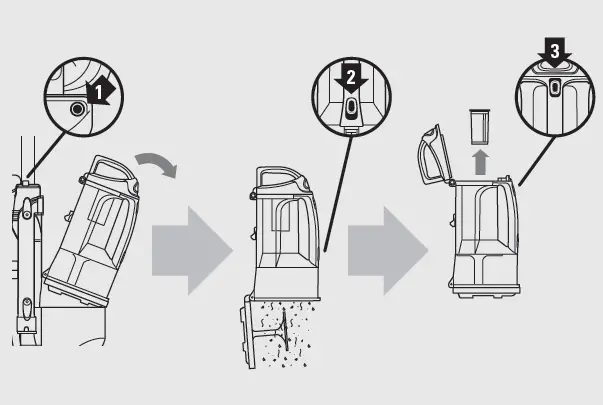 1
2
3