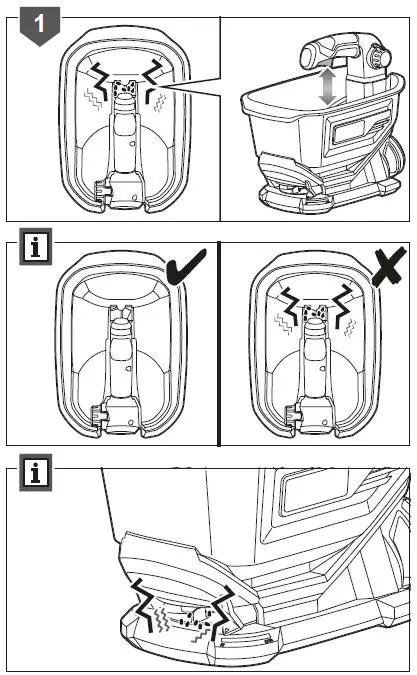 1

i

i