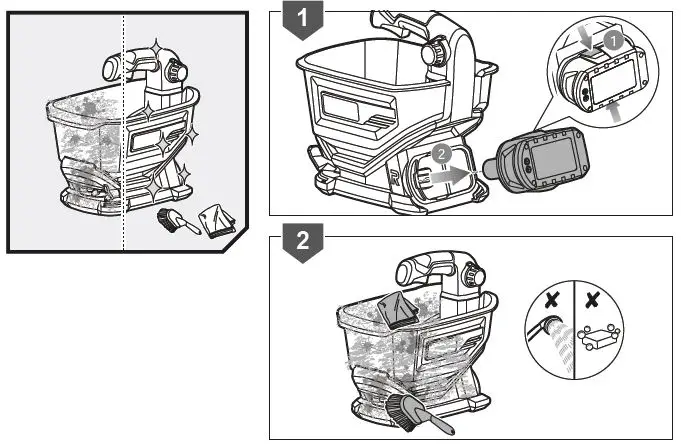 1

1

2

2