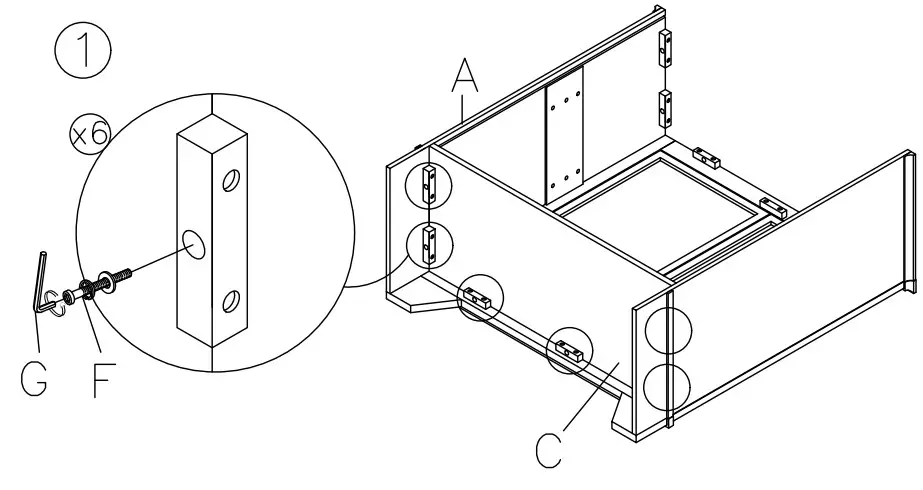 1

x6

A

G F

C