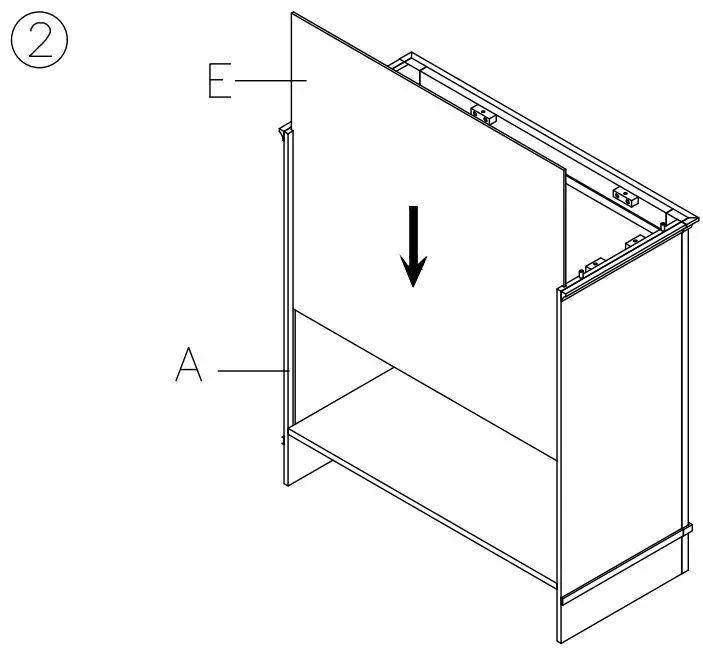 ②

E

A