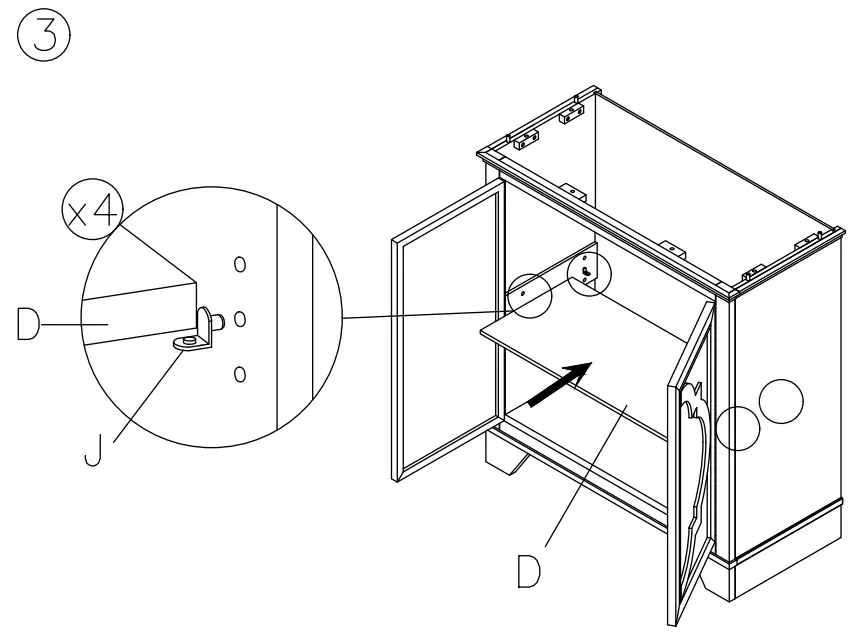 3

x4

D

J

D