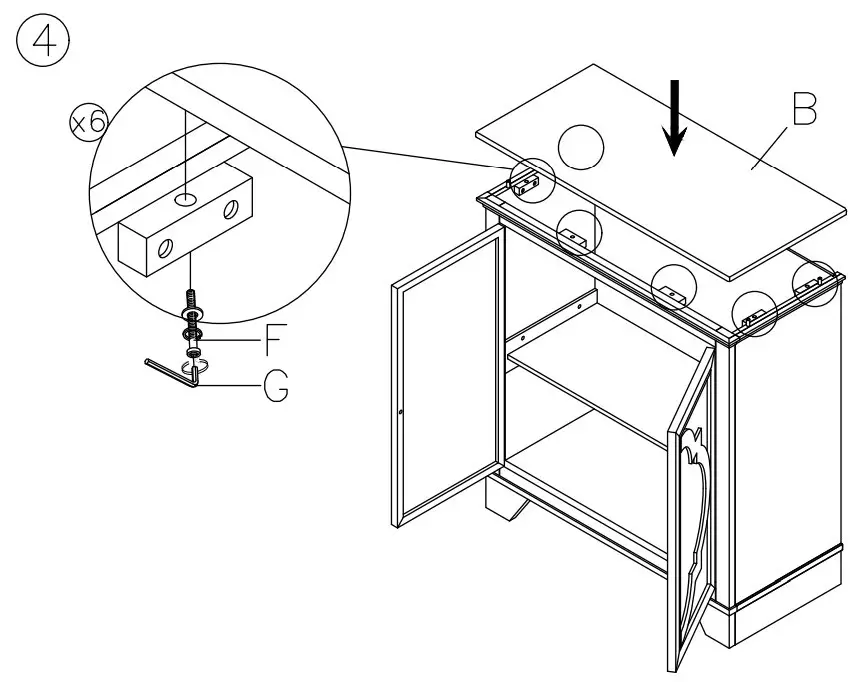 4

x6

F

G

B