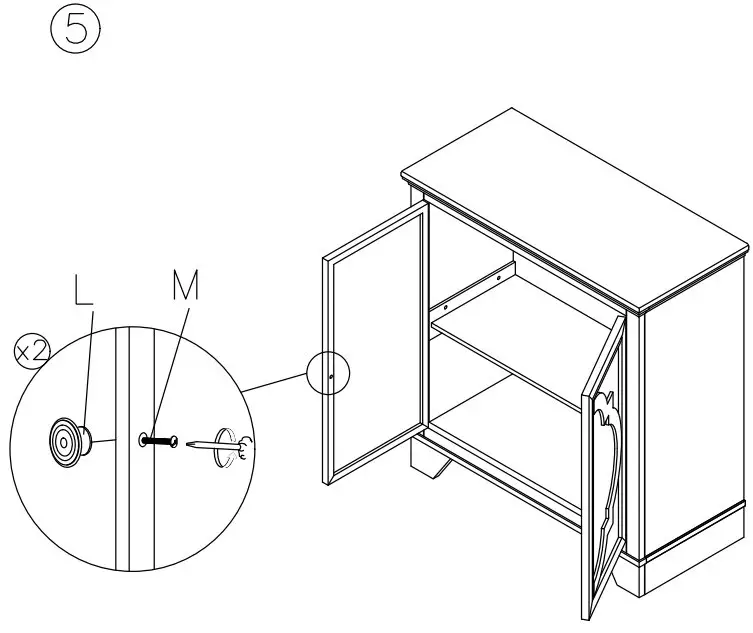 5

L

M

x2