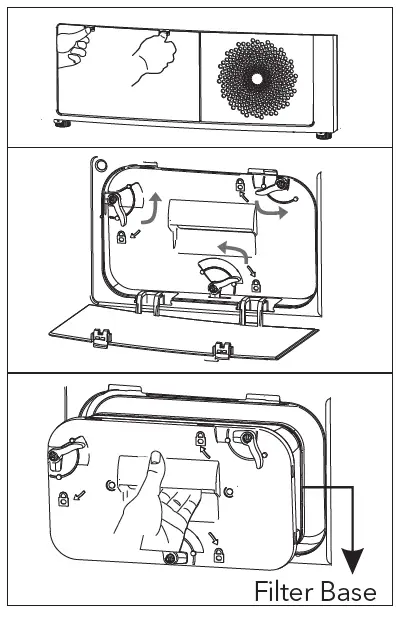 Filter Base