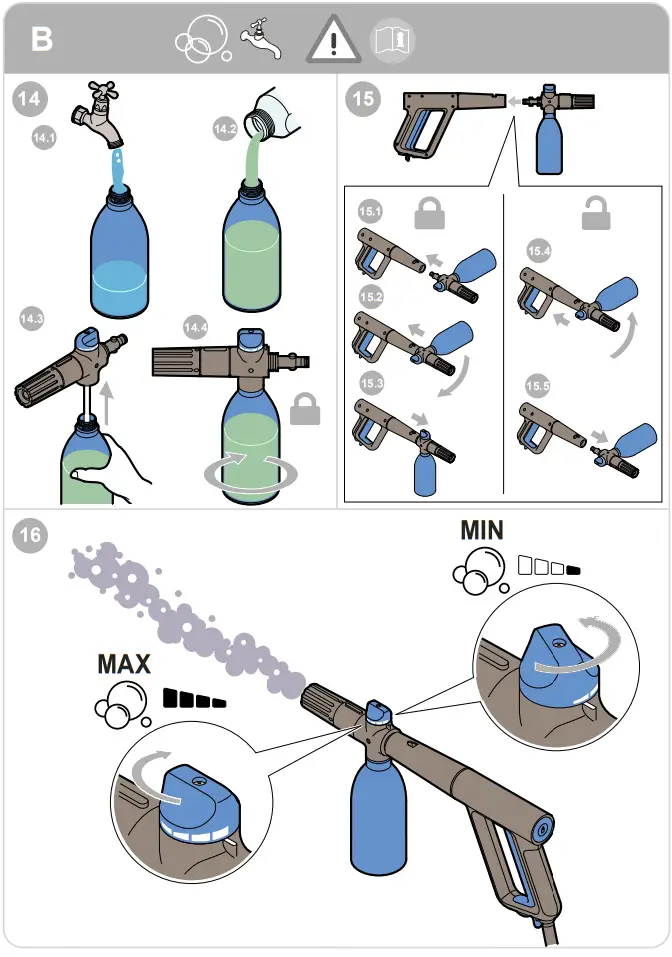 B

14

14.1

14.2

14.3

14.4

15

15.1

15.2

15.3

15.4

15.5

16

MIN

MAX