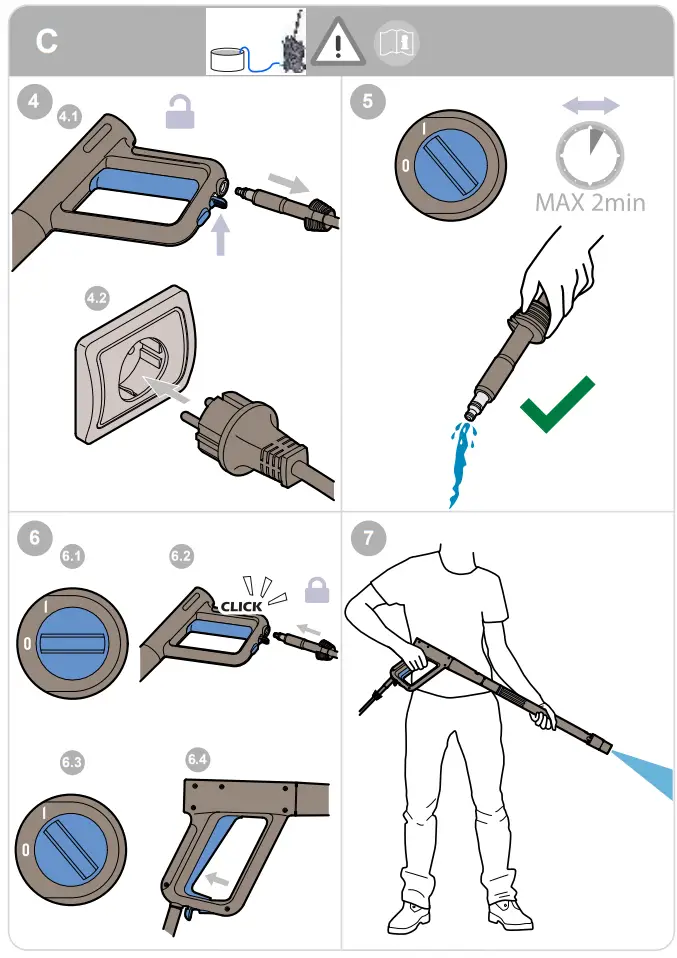 C

4

4.1

4.2

5

I

0

MAX 2min

6

6.1

I

0

6.2

CLICK

6.3

I

0

6.4

7