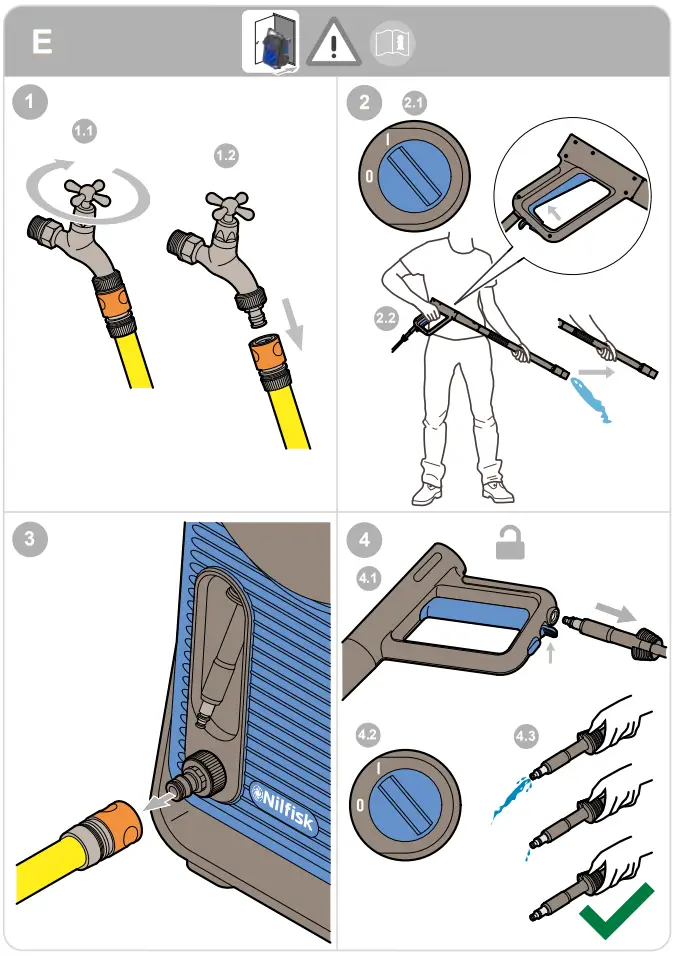 E

1

1.1

1.2

2

2.1

I

0

2.2

3

Nilfisk

4

4.1

4.2

I

0

4.3