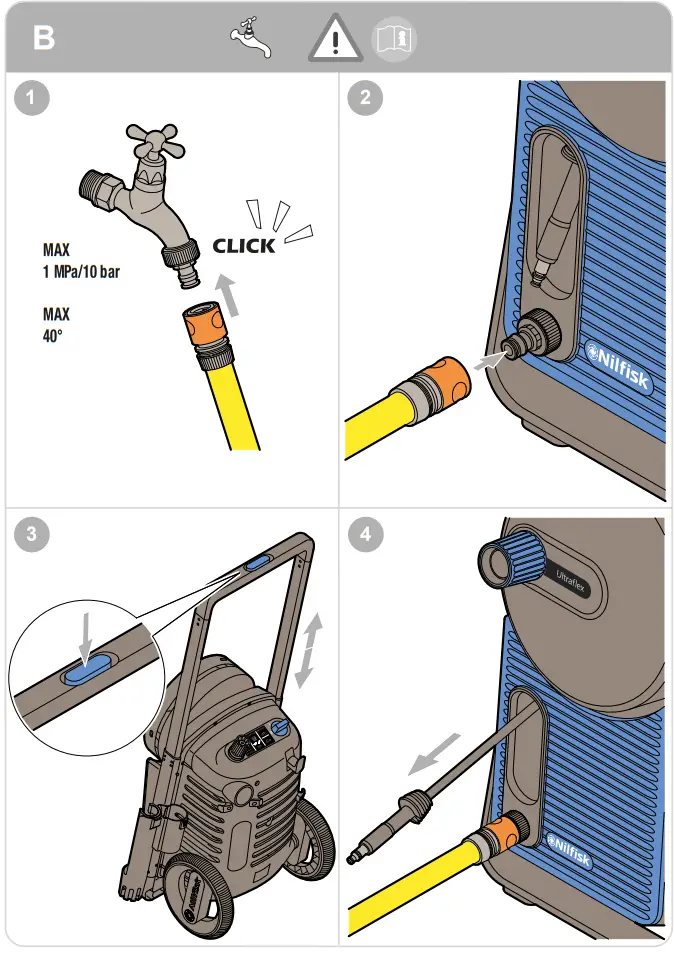 B

1

MAX
1 MPa/10 bar

MAX
40°

CLICK

2

Nilfisk

3

4

Ultraflex

Nilfisk