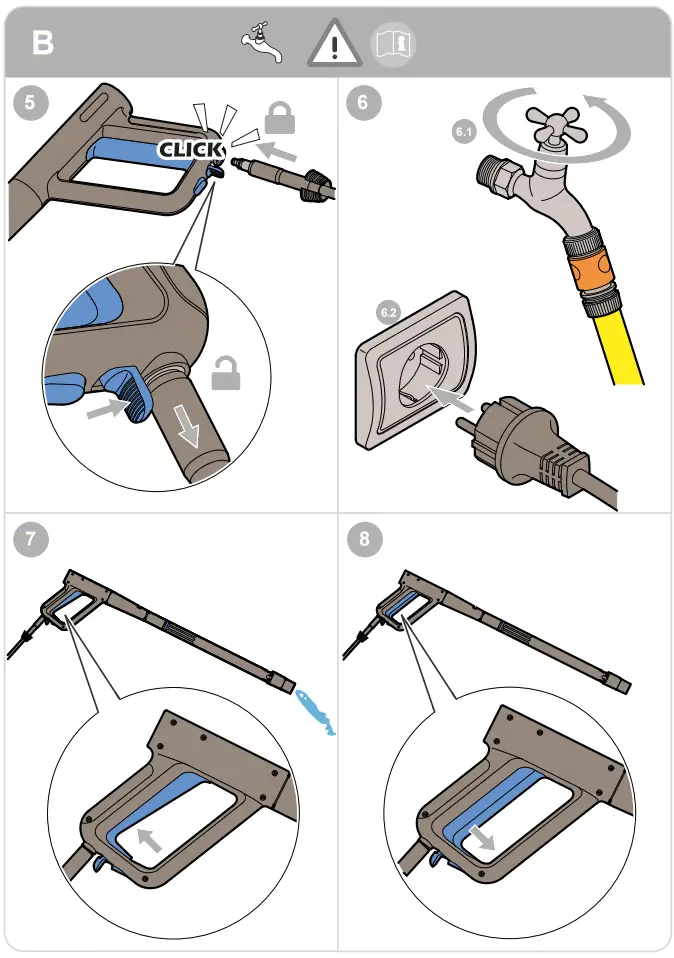 B

5

CLICK

6

6.1

6.2

7

8