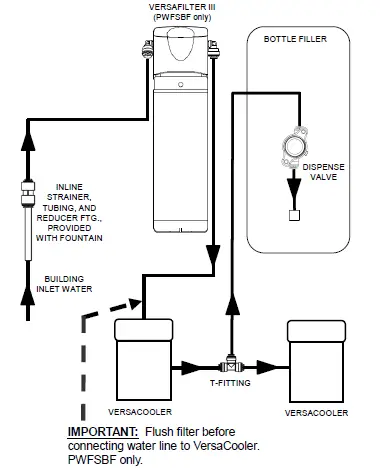 VERSAFILTER III
(PWFSBF only)

BOTTLE FILLER

DISPENSE
VALVE

INLINE
STRAINER,
TUBING, AND
REDUCER FTG.,
PROVIDED
WITH FOUNTAIN

BUILDING
INLET WATER

T-FITTING

VERSACOOLER

VERSACOOLER

IMPORTANT: Flush filter before connecting water line to VersaCooler. PWFSBF only.