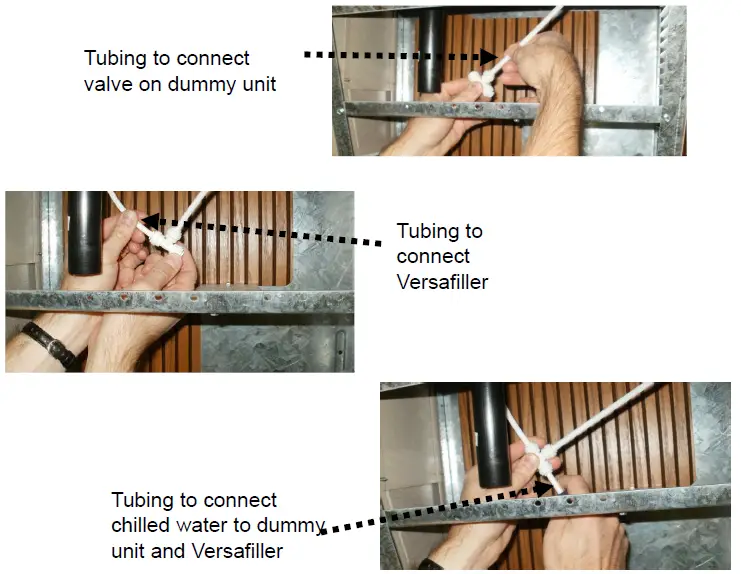 Tubing to connect valve on dummy unit

Tubing to connect Versafiller

Tubing to connect chilled water to dummy unit and Versafiller