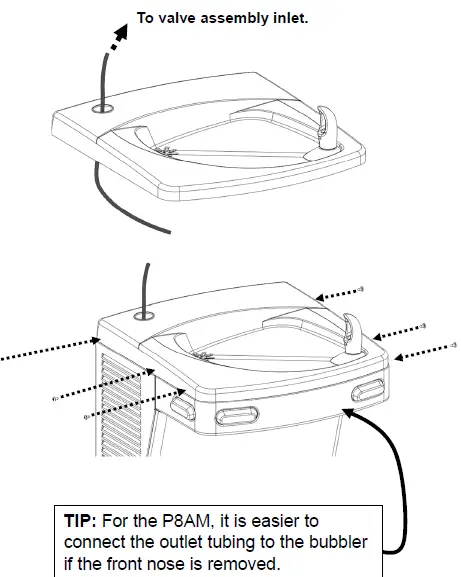 To valve assembly inlet.

TIP: For the P8AM, it is easier to connect the outlet tubing to the bubbler if the front nose is removed.