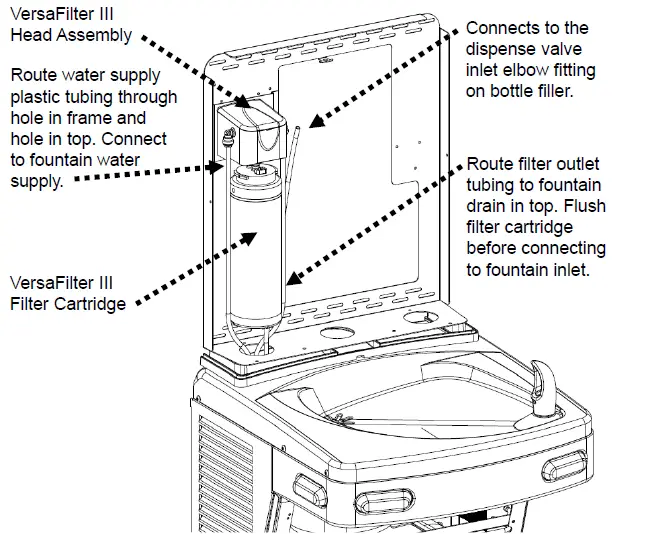 VersaFilter III Head Assembly

Route water supply plastic tubing through hole in frame and hole in top. Connect to fountain water supply.

VersaFilter III Filter Cartridge

Connects to the dispense valve inlet elbow fitting on bottle filler.

Route filter outlet tubing to fountain drain in top. Flush filter cartridge before connecting to fountain inlet.