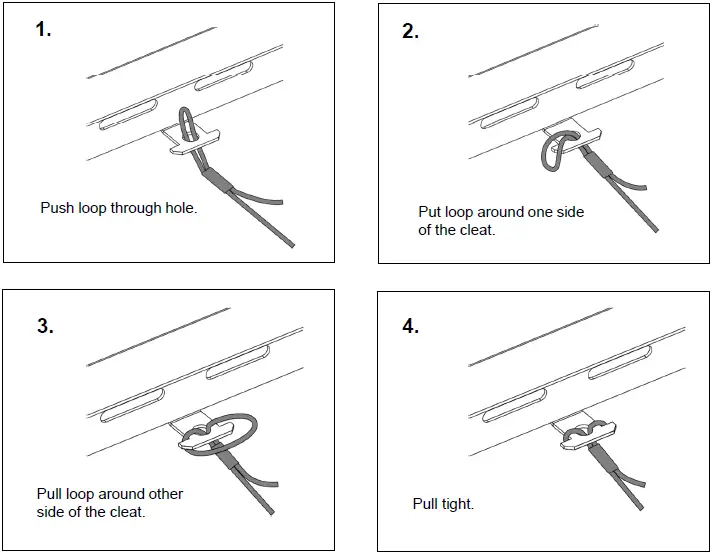 1.

Push loop through hole.

2.

Put loop around one side of the cleat.

3.

Pull loop around other side of the cleat.

4.

Pull tight.