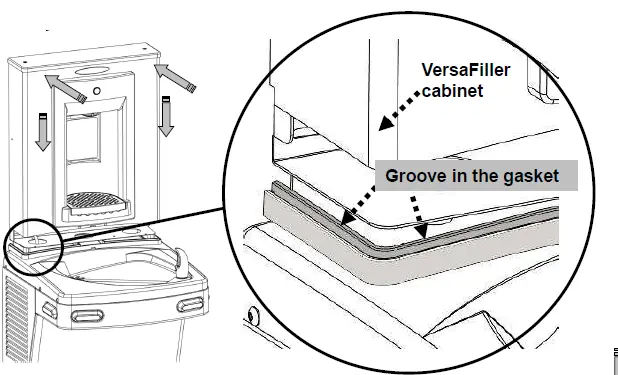 VersaFiller cabinet

Groove in the gasket