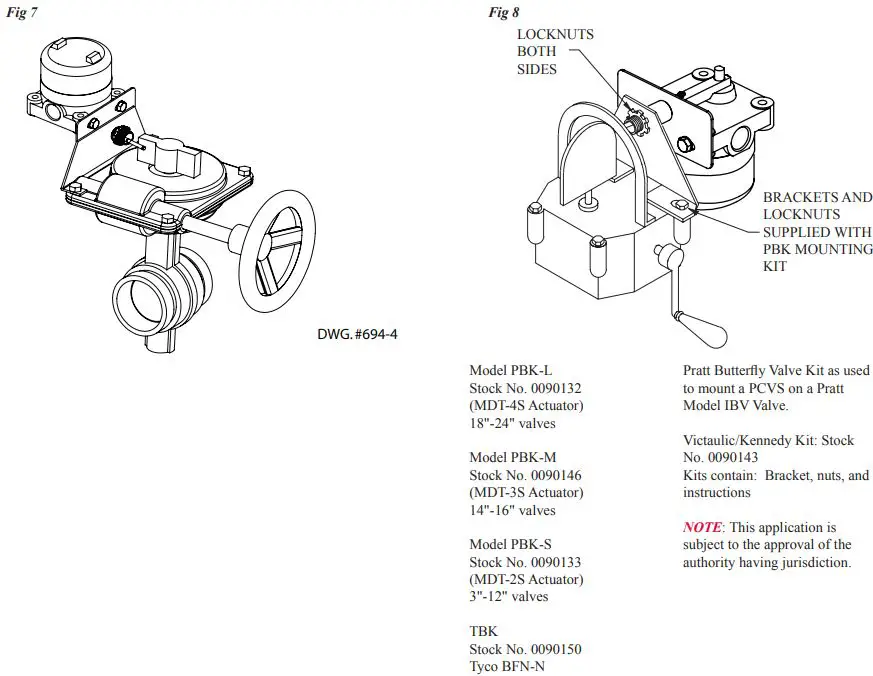 Fig 7

DWG. #694-4

Fig 8

LOCKNUTS BOTH SIDES

BRACKETS AND LOCKNUTS SUPPLIED WITH PBK MOUNTING KIT

Model PBK-L
Stock No. 0090132
(MDT-4S Actuator)
18"-24" valves

Model PBK-M
Stock No. 0090146
(MDT-3S Actuator)
14"-16" valves

Model PBK-S
Stock No. 0090133
(MDT-2S Actuator)
3"-12" valves

TBK
Stock No. 0090150
Tyco BFN-N

Pratt Butterfly Valve Kit as used to mount a PCVS on a Pratt Model IBV Valve.

Victaulic/Kennedy Kit: Stock No. 0090143
Kits contain: Bracket, nuts, and instructions

NOTE: This application is subject to the approval of the authority having jurisdiction.