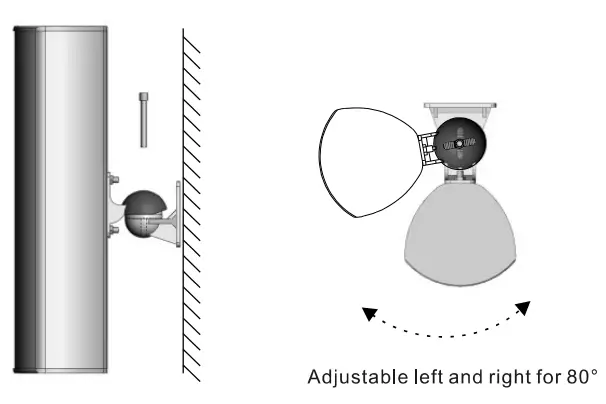 Adjustable left and right for 80°