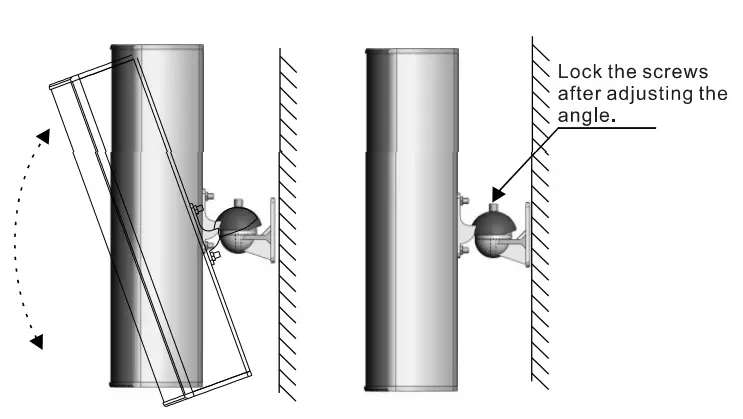 Lock the screws after adjusting the angle.