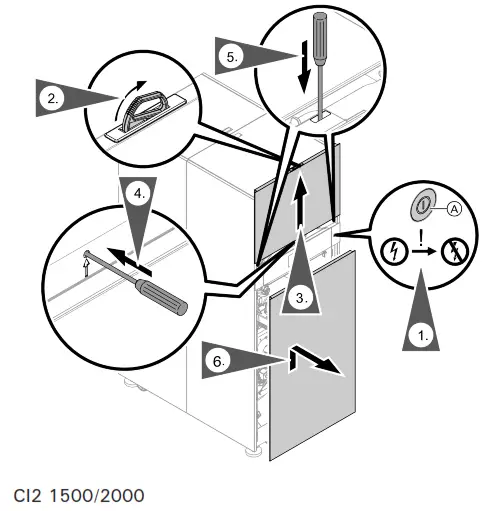 5.

2.

4.

A

!

3.

1.

6.

CI2 1500/2000