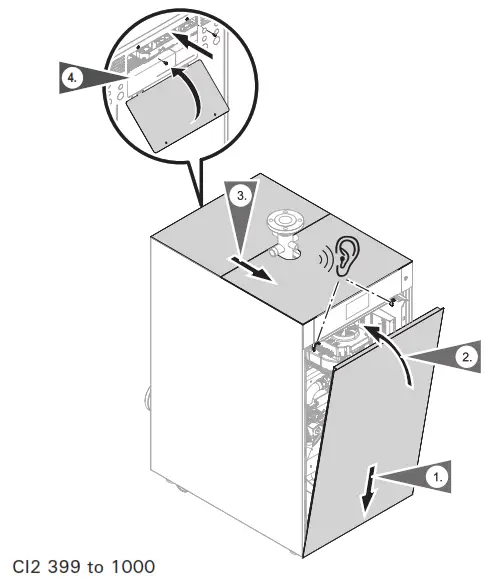 4.

3.

2.

1.

CI2 399 to 1000