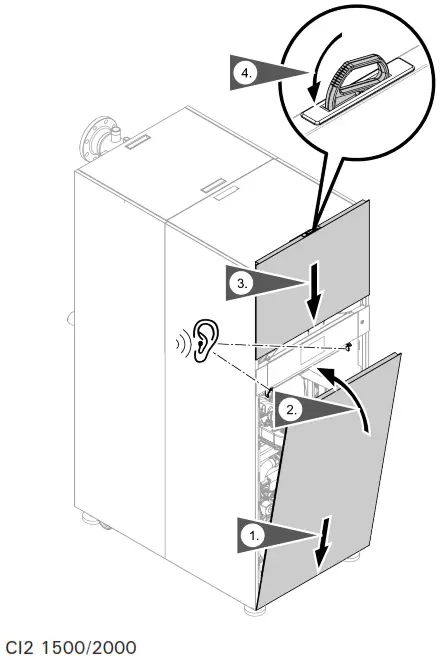 4.

3.

2.

1.

CI2 1500/2000