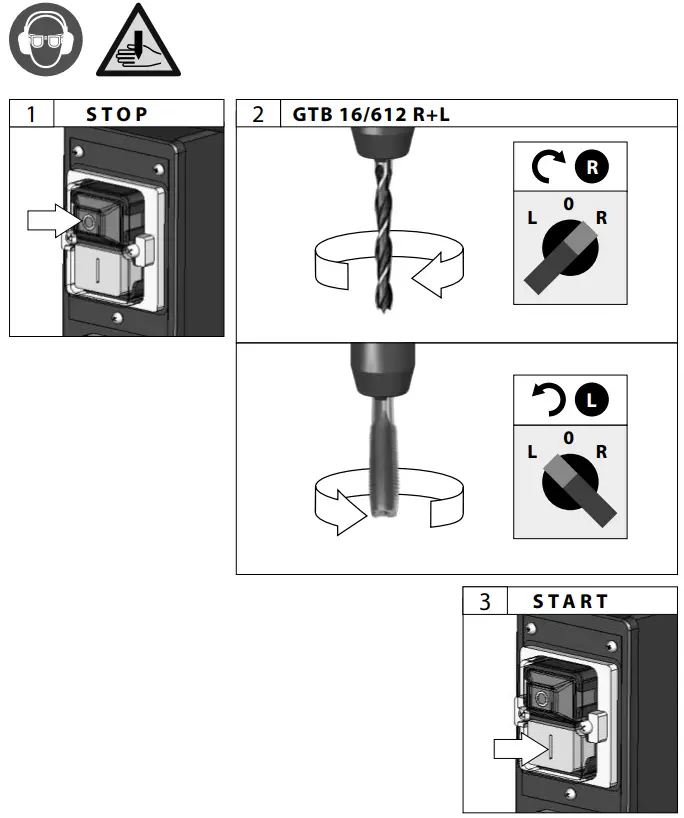 1 STOP

2 GTB 16/612 R+L

R

L 0 R

L

L 0 R

3 START