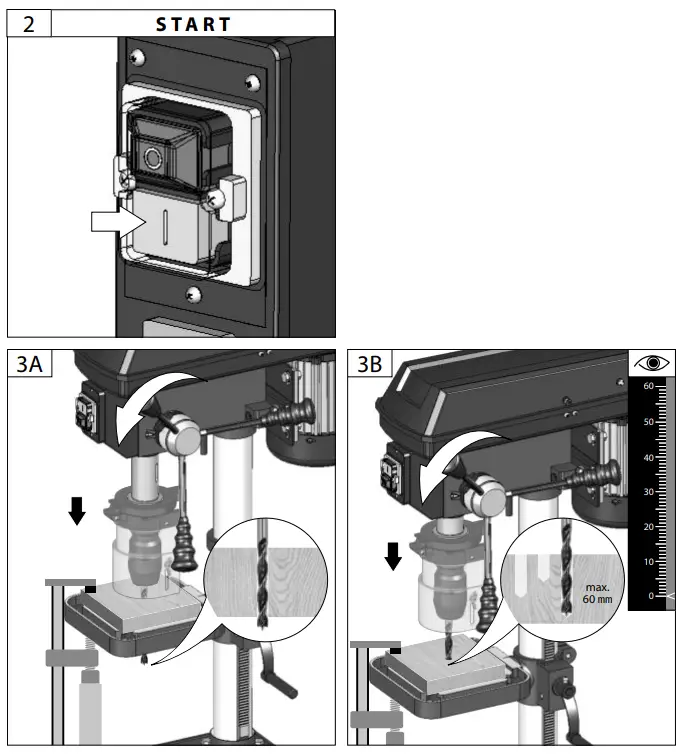 2 START

3A

3B

60
50
40
30
20
10
0

max.
60 mm