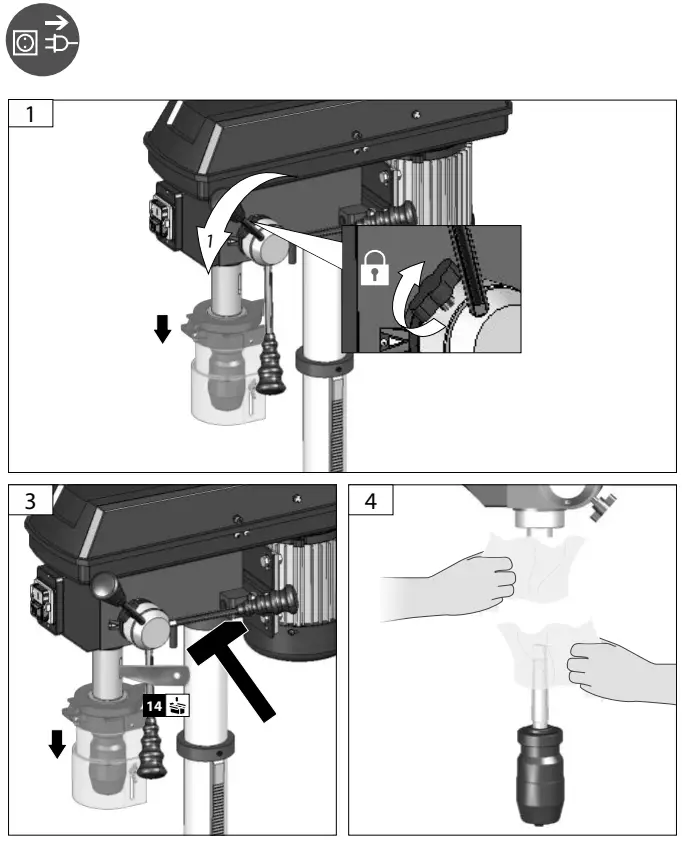 1

1

3

14

4