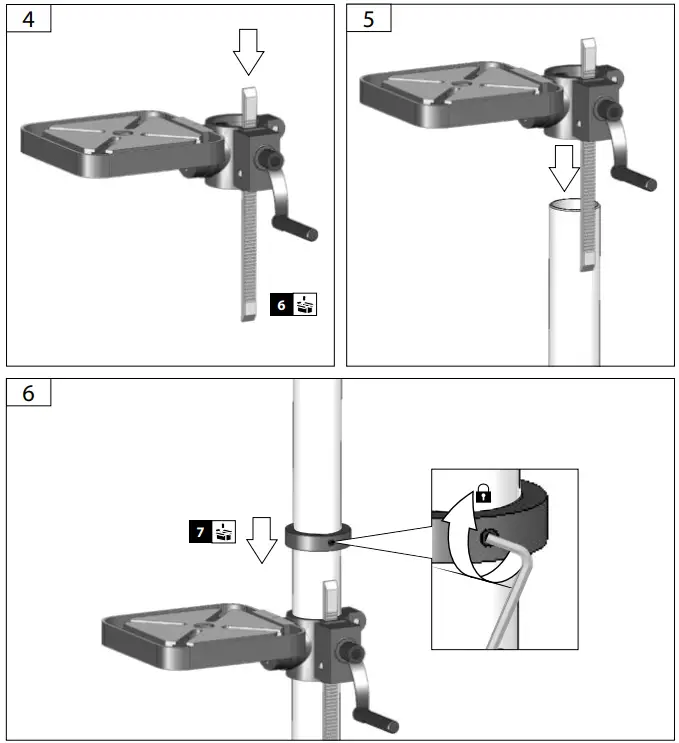 4

6

5

6

7