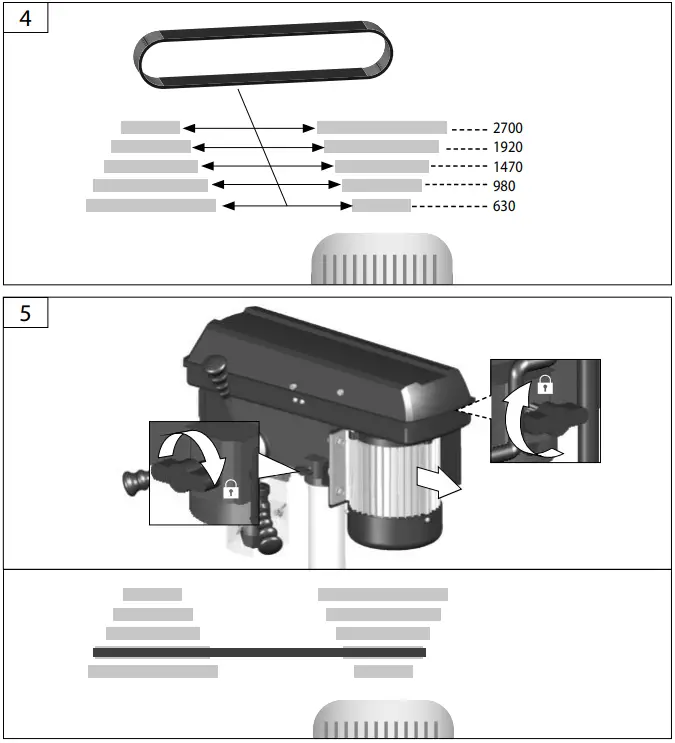 4

2700
1920
1470
980
630

5