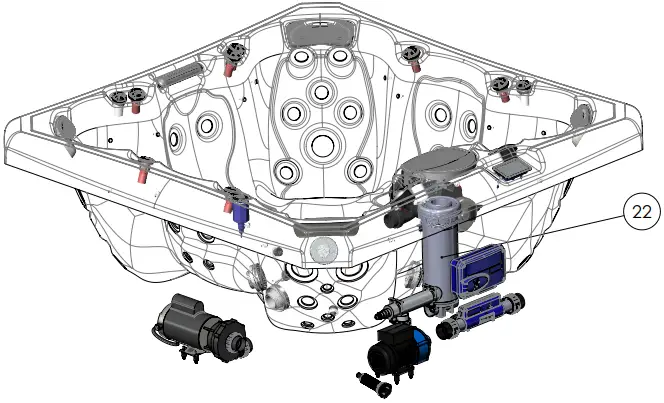 22