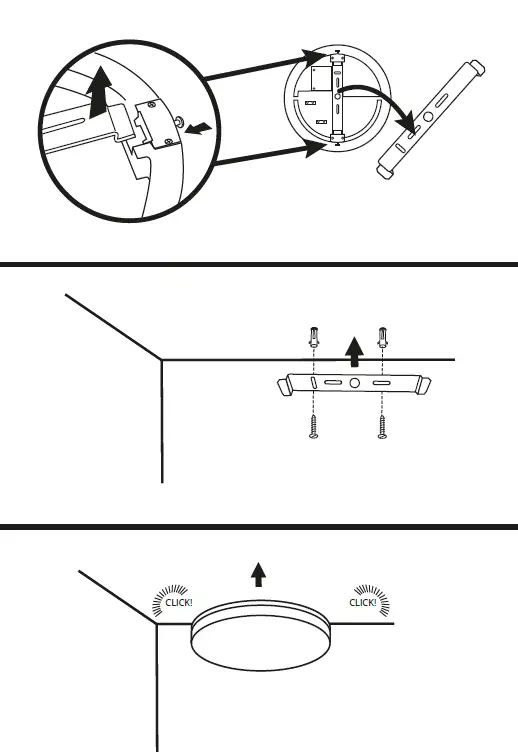 CLICK!

CLICK!